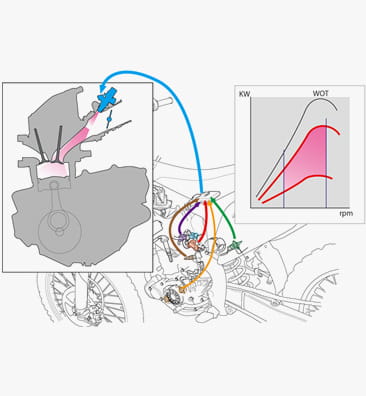 KW
WOT
rpm