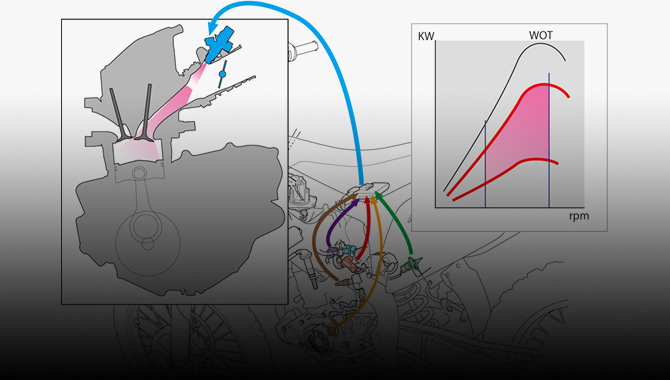 KW
WOT
rpm